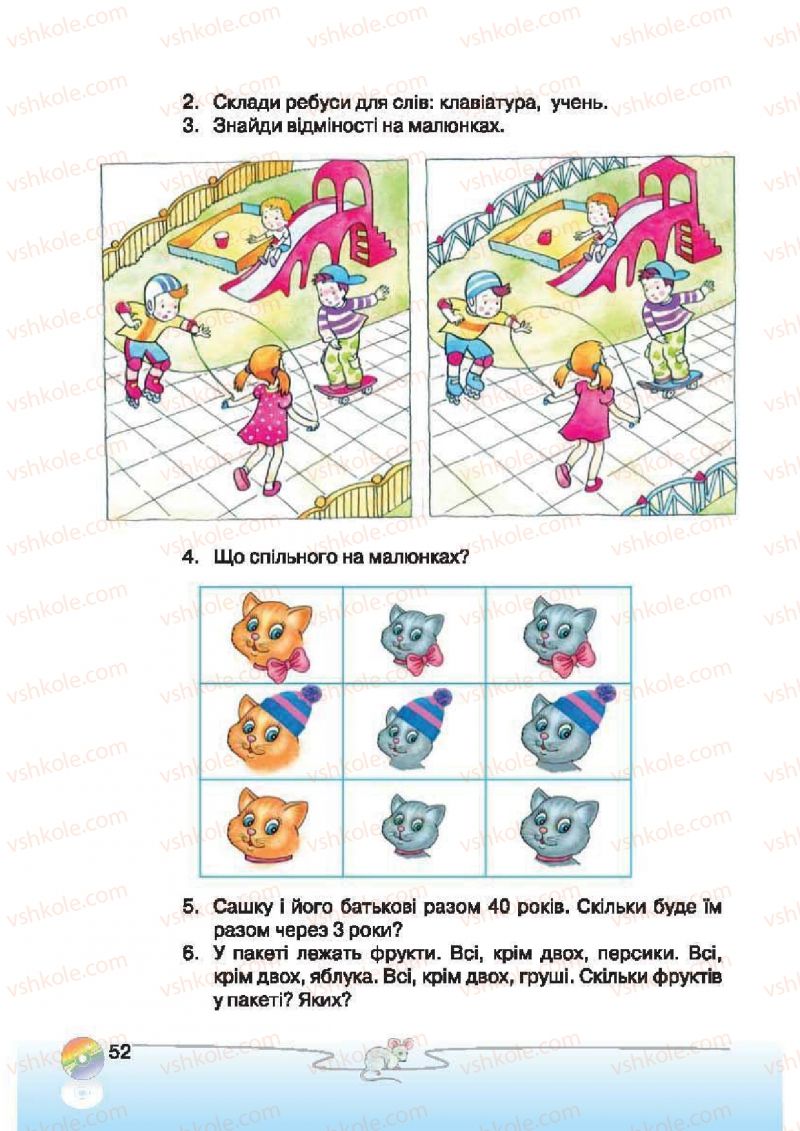 vshkole.com

2. Склади ребуси для слів: клавіатура, учень.
3. Знайди відмінності на малюнках.

4. Що спільного на малюнках?

5. Сашку і його батькові разом 40 років. Скільки буде їм разом через 3 роки?
6. У пакеті лежать фрукти. Всі, крім двох, персики. Всі, крім двох, яблука. Всі, крім двох, груші. Скільки фруктів у пакеті? Яких?

52