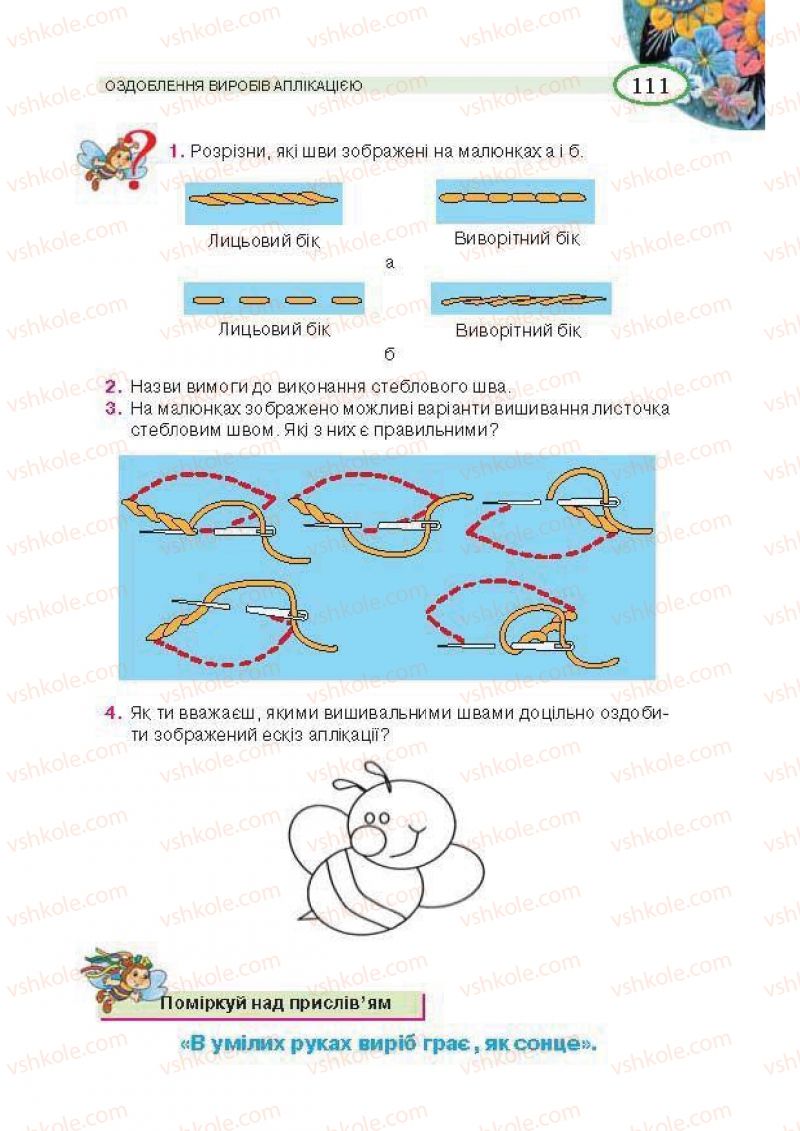 ОЗДОБЛЕННЯ ВИРОБІВ АПЛІКАЦІЄЮ

111

1. Розрізни, які шви зображені на малюнках а і б.

Лицьовий бік

Виворітний бік

а

Лицьовий бік

Виворітний бік

б

2. Назви вимоги до виконання стеблового шва.
3. На малюнках зображено можливі варіанти вишивання листочка стебловим швом. Які з них є правильними?

4. Як ти вважаєш, якими вишивальними швами доцільно оздобити зображений ескіз аплікації?

Поміркуй над прислів'ям

«В умілих руках виріб грає , як сонце».

vshkole.com