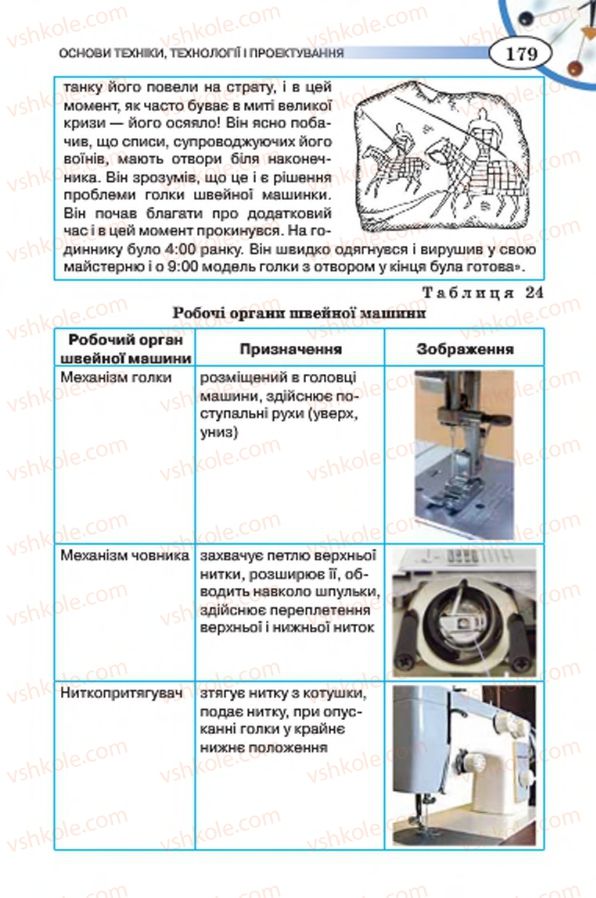 ОСНОВИ ТЕХНІКИ, ТЕХНОЛОГІЇ І ПРОЕКТУВАННЯ

179

танку його повели на страту, і в цей момент, як часто буває в миті великої кризи — його осяяло! Він ясно побачив, що списи, супроводжуючих його воїнів, мають отвори біля наконечника. Він зрозумів, що це і є рішення проблеми голки швейної машинки. Він почав благати про додатковий час і в цей момент прокинувся. На годиннику було 4:00 ранку. Він швидко одягнувся і вирушив у свою майстерню і о 9:00 модель голки з отвором у кінця була готова».

Таблиця 24

Робочі органи швейної машини

| Робочий орган швейної машини | Призначення | Зображення |
|---|---|---|
| Механізм голки | розміщений в головці машини, здійснює поступальні рухи (уверх, униз) | |
| Механізм човника | захвачує петлю верхньої нитки, розширює її, обводить навколо шпульки, здійснює переплетення верхньої і нижньої ниток | |
| Ниткопритягувач | стягує нитку з котушки, подає нитку, при опусканні голки у крайнє нижнє положення | |

vshkole.com