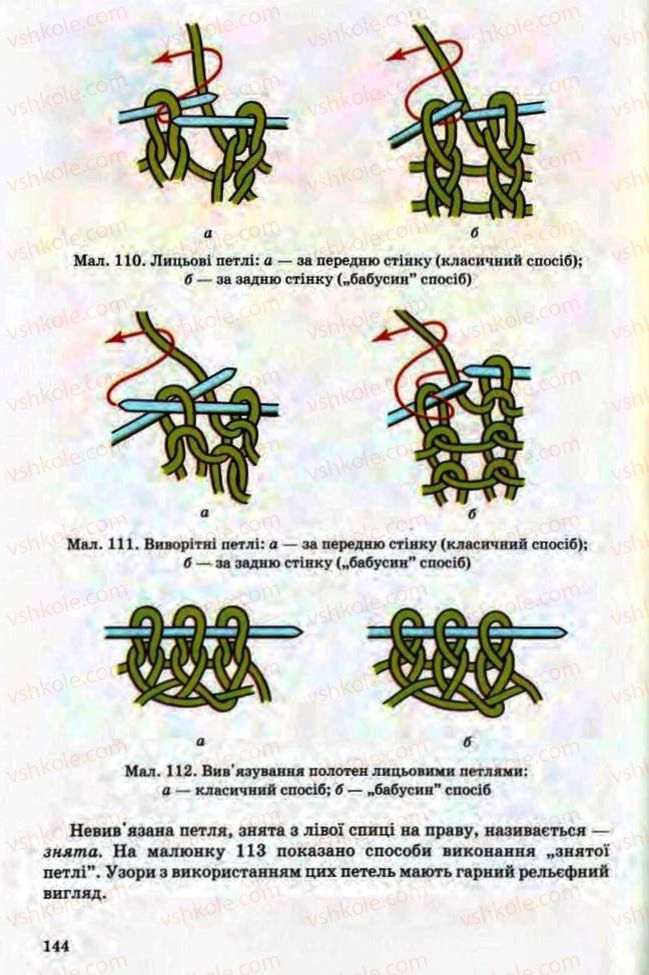 vshkole.com

а б

Мал. 110. Лицьові петлі: а — за передню стінку (класичний спосіб); б — за задню стінку („бабусин" спосіб)

а б

Мал. 111. Виворітні петлі: а — за передню стінку (класичний спосіб); б — за задню стінку („бабусин" спосіб)

а б

Мал. 112. Вив'язування полотен лицьовими петлями: а — класичний спосіб; б — „бабусин" спосіб

Невив'язана петля, знята з лівої спиці на праву, називається — знята. На малюнку 113 показано способи виконання „знятої петлі". Узори з використанням цих петель мають гарний рельєфний вигляд.

144