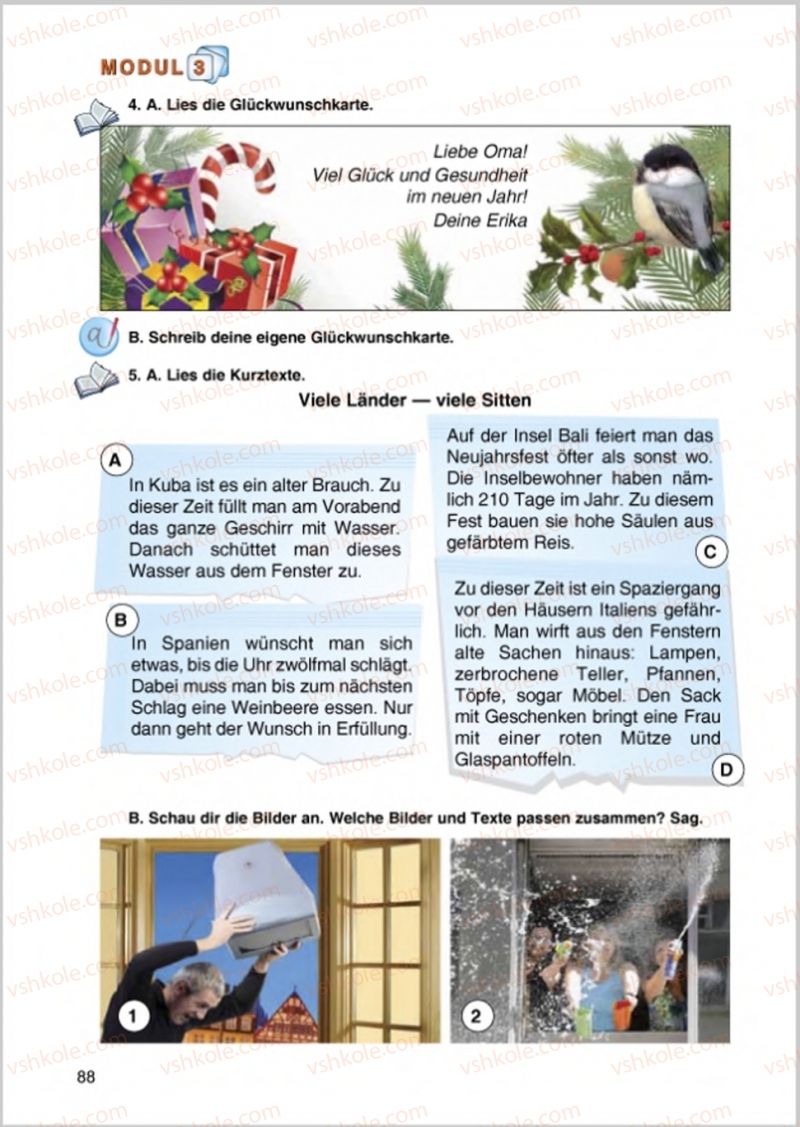 vshkole.com

MODUL 3

4. A. Lies die Glückwunschkarte.

Liebe Oma!
Viel Glück und Gesundheit im neuen Jahr!
Deine Erika

B. Schreib deine eigene Glückwunschkarte.

5. A. Lies die Kurztexte.

Viele Länder — viele Sitten

A

In Kuba ist es ein alter Brauch. Zu dieser Zeit füllt man am Vorabend das ganze Geschirr mit Wasser. Danach schüttet man dieses Wasser aus dem Fenster zu.

B

In Spanien wünscht man sich etwas, bis die Uhr zwölfmal schlägt. Dabei muss man bis zum nächsten Schlag eine Weinbeere essen. Nur dann geht der Wunsch in Erfüllung.

Auf der Insel Bali feiert man das Neujahrsfest öfter als sonst wo. Die Inselbewohner haben nämlich 210 Tage im Jahr. Zu diesem Fest bauen sie hohe Säulen aus gefärbtem Reis.

C

Zu dieser Zeit ist ein Spaziergang vor den Häusern Italiens gefährlich. Man wirft aus den Fenstern alte Sachen hinaus: Lampen, zerbrochene Teller, Pfannen, Töpfe, sogar Möbel. Den Sack mit Geschenken bringt eine Frau mit einer roten Mütze und Glaspantoffeln.

D

B. Schau dir die Bilder an. Welche Bilder und Texte passen zusammen? Sag.

1

2

88